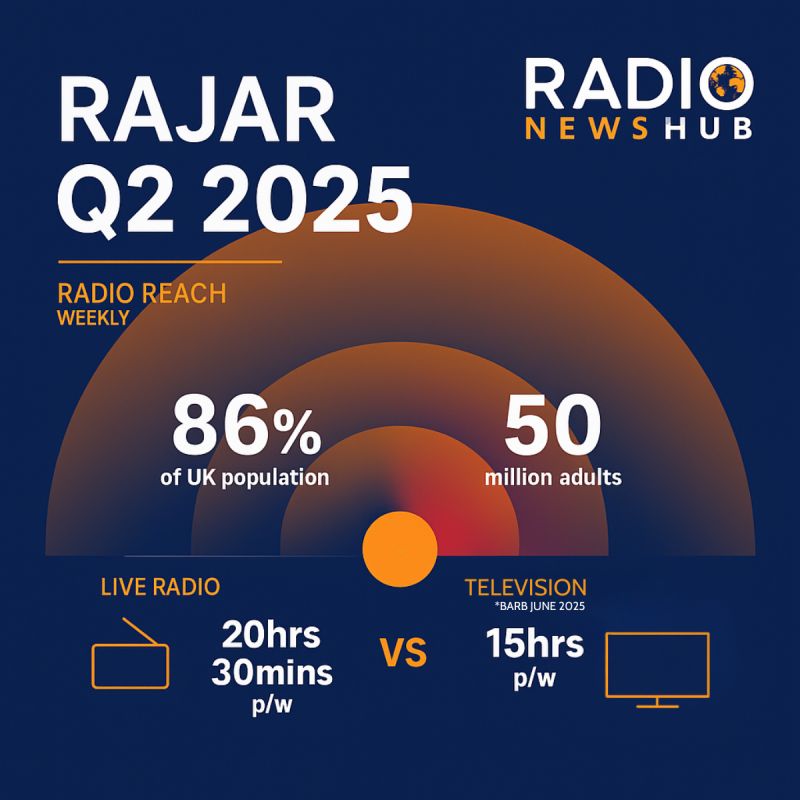 RAJAR Q2 2025

RADIO NEWS HUB

RADIO REACH
WEEKLY

86%
of UK population

50
million adults

LIVE RADIO

20hrs
30mins
p/w

VS

TELEVISION
*BARB JUNE 2025

15hrs
p/w